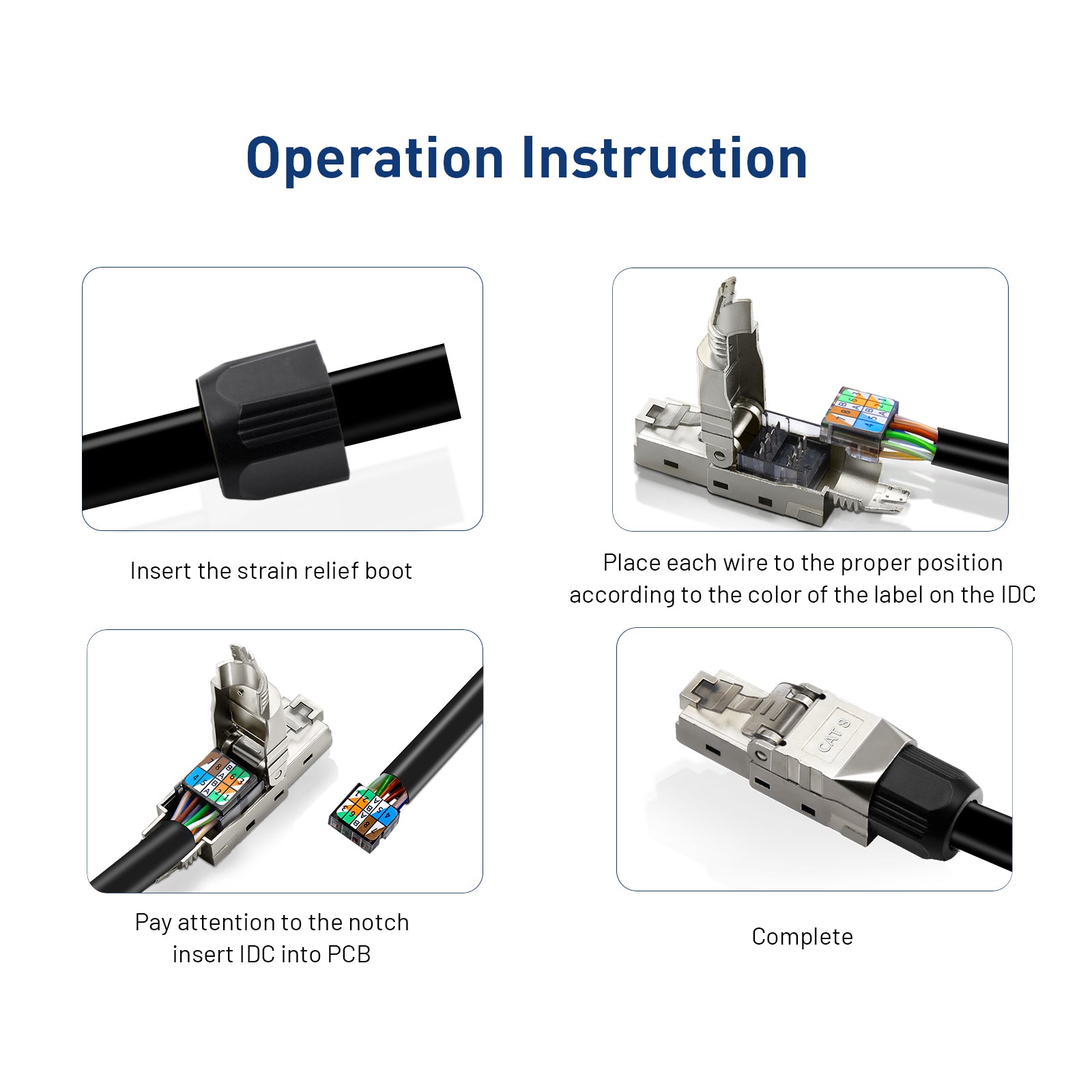 Operation Instruction

Insert the strain relief boot

Place each wire to the proper position according to the color of the label on the IDC

Pay attention to the notch insert IDC into PCB

CAT 8

Complete