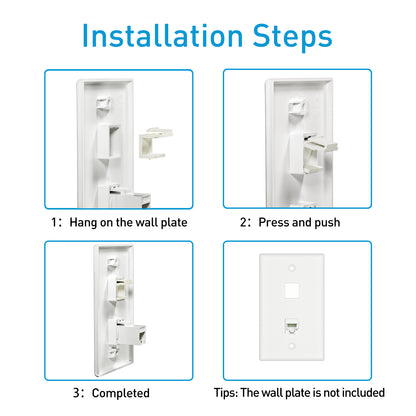 Installation Steps

1: Hang on the wall plate

2: Press and push

3: Completed

Tips: The wall plate is not included