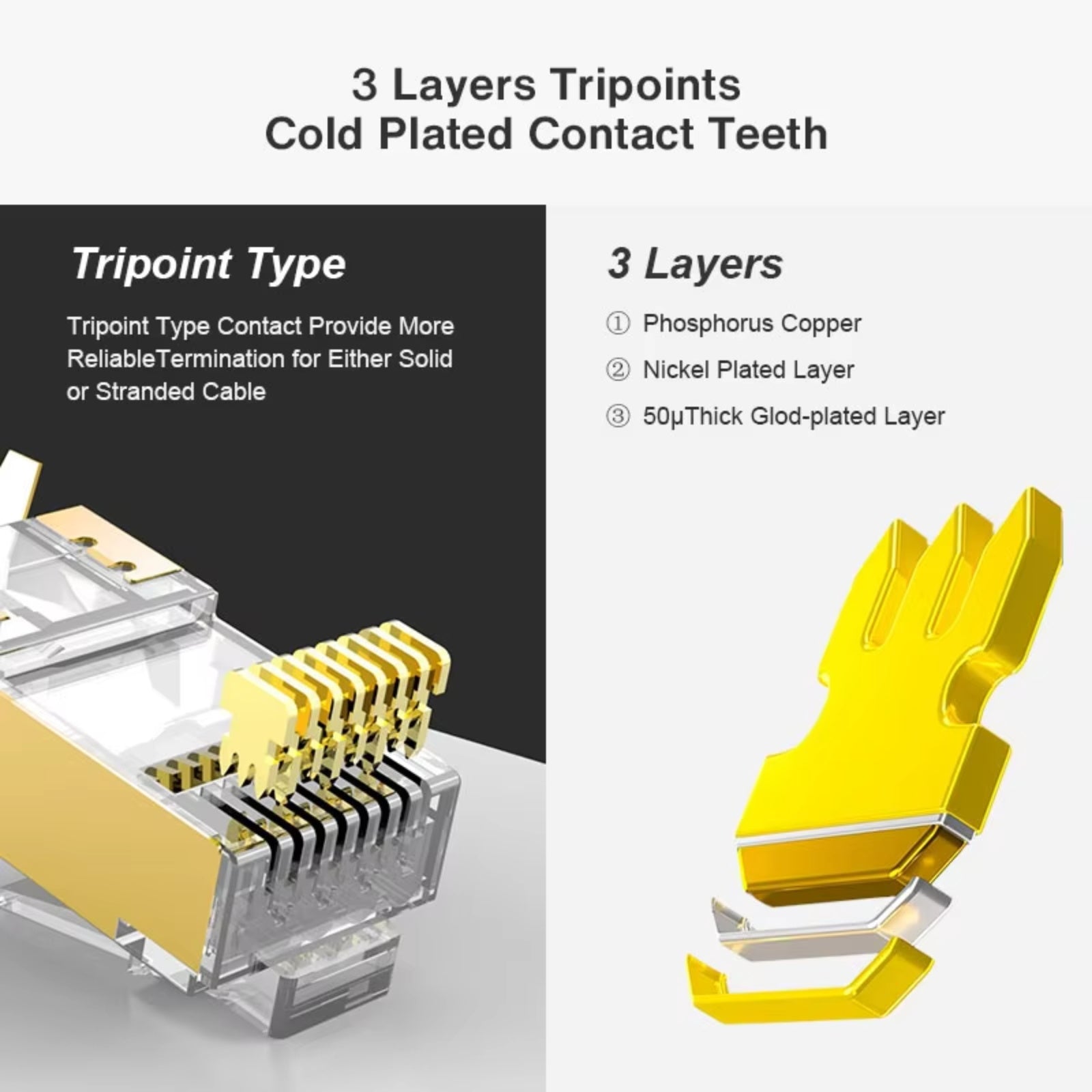 3 Layers Tripoints
Cold Plated Contact Teeth

Tripoint Type

Tripoint Type Contact Provide More ReliableTermination for Either Solid or Stranded Cable

3 Layers

① Phosphorus Copper

② Nickel Plated Layer

③ 50μThick Glod-plated Layer